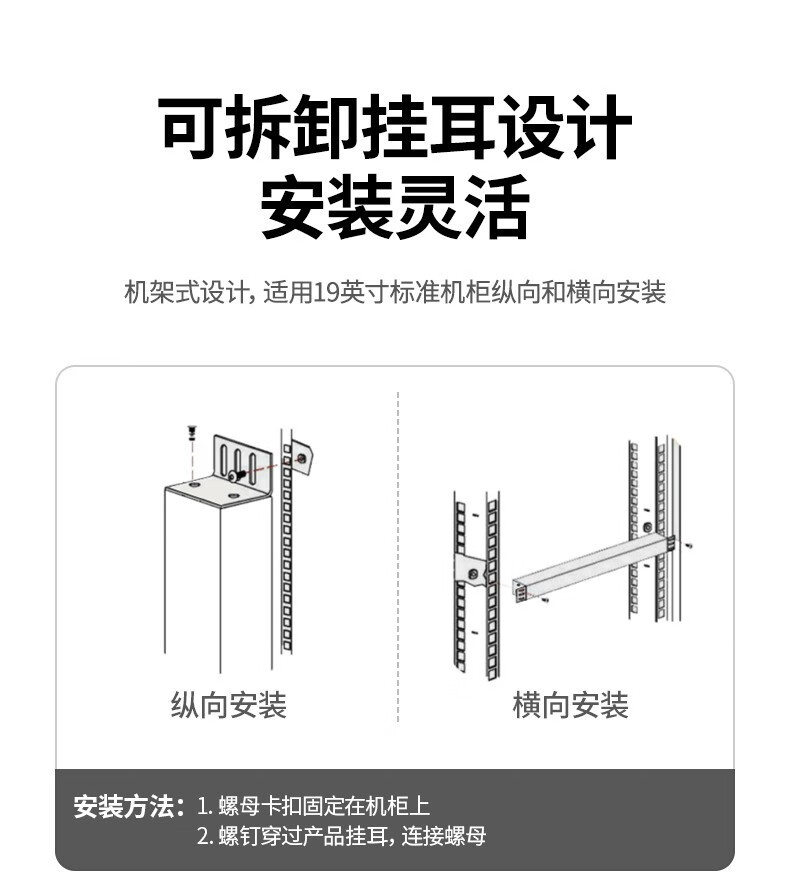 可拆卸挂耳设计
安装灵活

机架式设计，适用19英寸标准机柜纵向和横向安装

纵向安装

横向安装

安装方法：1. 螺母卡扣固定在机柜上
2. 螺钉穿过产品挂耳，连接螺母