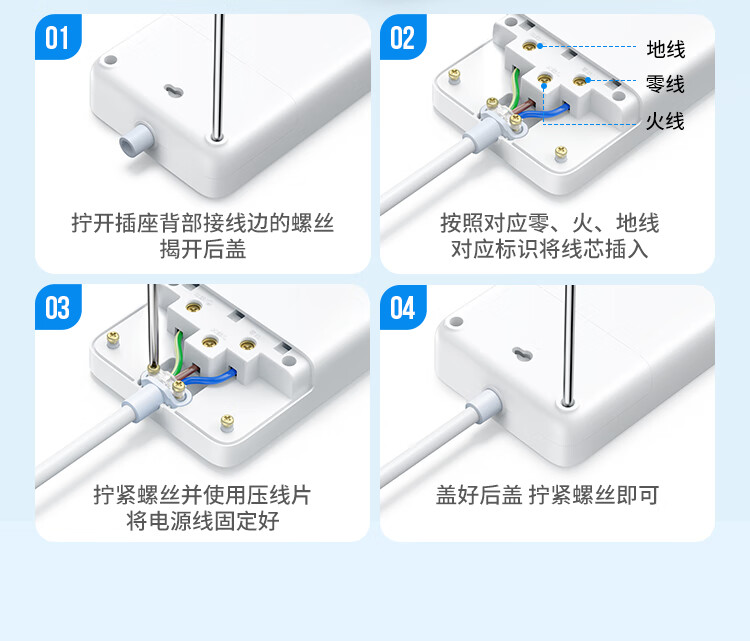 01

拧开插座背部接线边的螺丝
揭开后盖

02

地线
零线
火线

按照对应零、火、地线
对应标识将线芯插入

03

拧紧螺丝并使用压线片
将电源线固定好

04

盖好后盖 拧紧螺丝即可