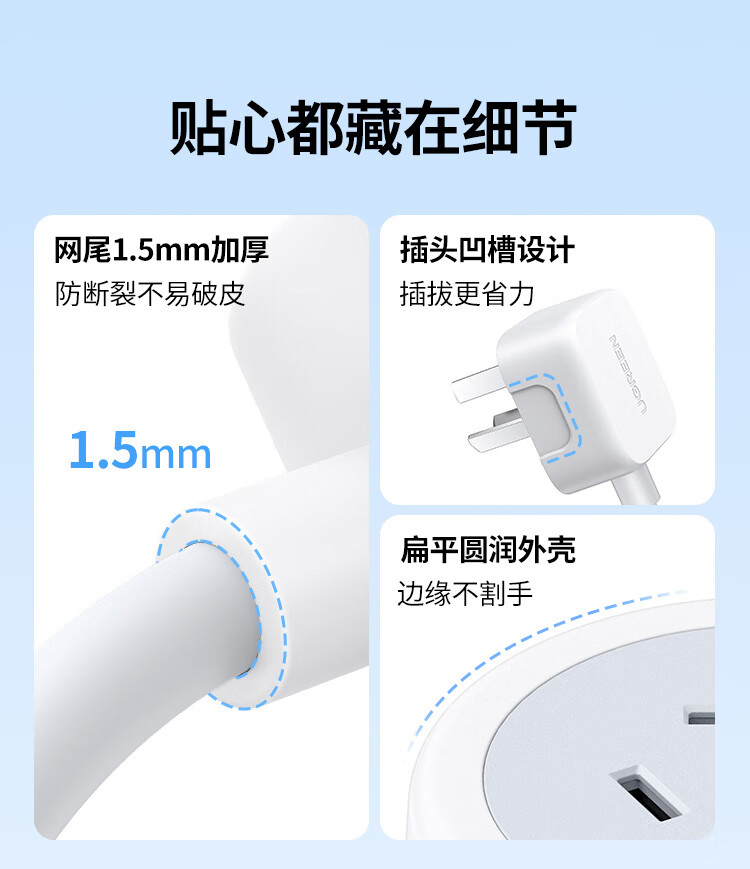 贴心都藏在细节

网尾1.5mm加厚
防断裂不易破皮

1.5mm

插头凹槽设计
插拔更省力

UGREEN

扁平圆润外壳
边缘不割手