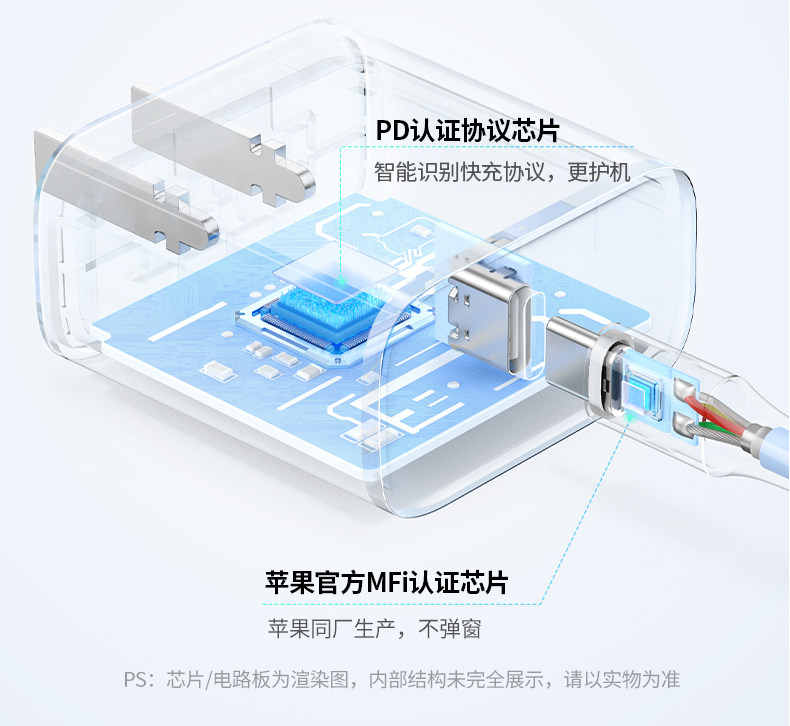 PD认证协议芯片

智能识别快充协议，更护机

苹果官方MFi认证芯片

苹果同厂生产，不弹窗

PS：芯片/电路板为渲染图，内部结构未完全展示，请以实物为准