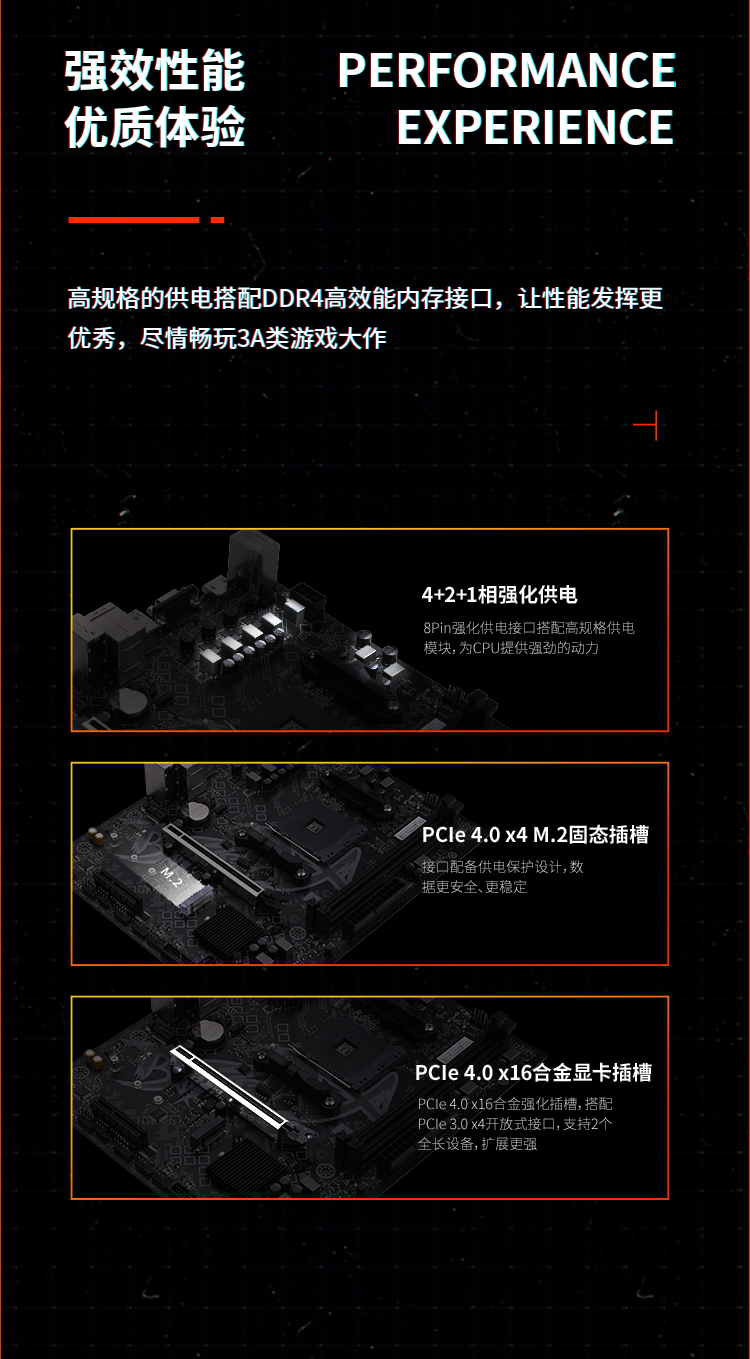 强效性能
优质体验

PERFORMANCE
EXPERIENCE

高规格的供电搭配DDR4高效能内存接口，让性能发挥更优秀，尽情畅玩3A类游戏大作

4+2+1相强化供电

8Pin强化供电接口搭配高规格供电模块，为CPU提供强劲的动力

M.2

PCIe 4.0 x4 M.2固态插槽

接口配备供电保护设计，数据更安全、更稳定

PCIe 4.0 x16合金显卡插槽

PCIe 4.0 x16合金强化插槽，搭配PCIe 3.0 x4开放式接口，支持2个全长设备，扩展更强