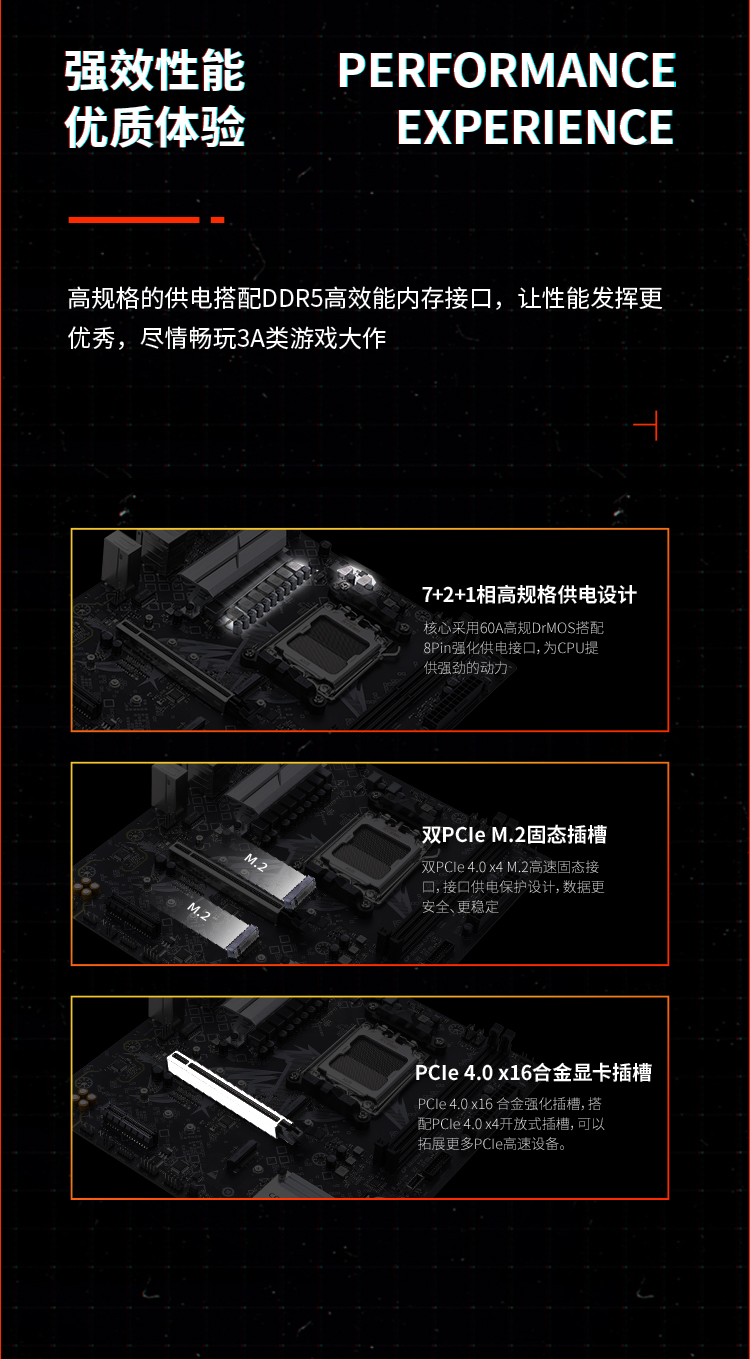 强效性能
优质体验

PERFORMANCE
EXPERIENCE

高规格的供电搭配DDR5高效能内存接口，让性能发挥更优秀，尽情畅玩3A类游戏大作

7+2+1相高规格供电设计

核心采用60A高规DrMOS搭配8Pin强化供电接口，为CPU提供强劲的动力

M.2

M.2

双PCIe M.2固态插槽

双PCIe 4.0 x4 M.2高速固态接口，接口供电保护设计，数据更安全、更稳定

PCIe 4.0 x16合金显卡插槽

PCIe 4.0 x16 合金强化插槽，搭配PCIe 4.0 x4开放式插槽，可以拓展更多PCIe高速设备。