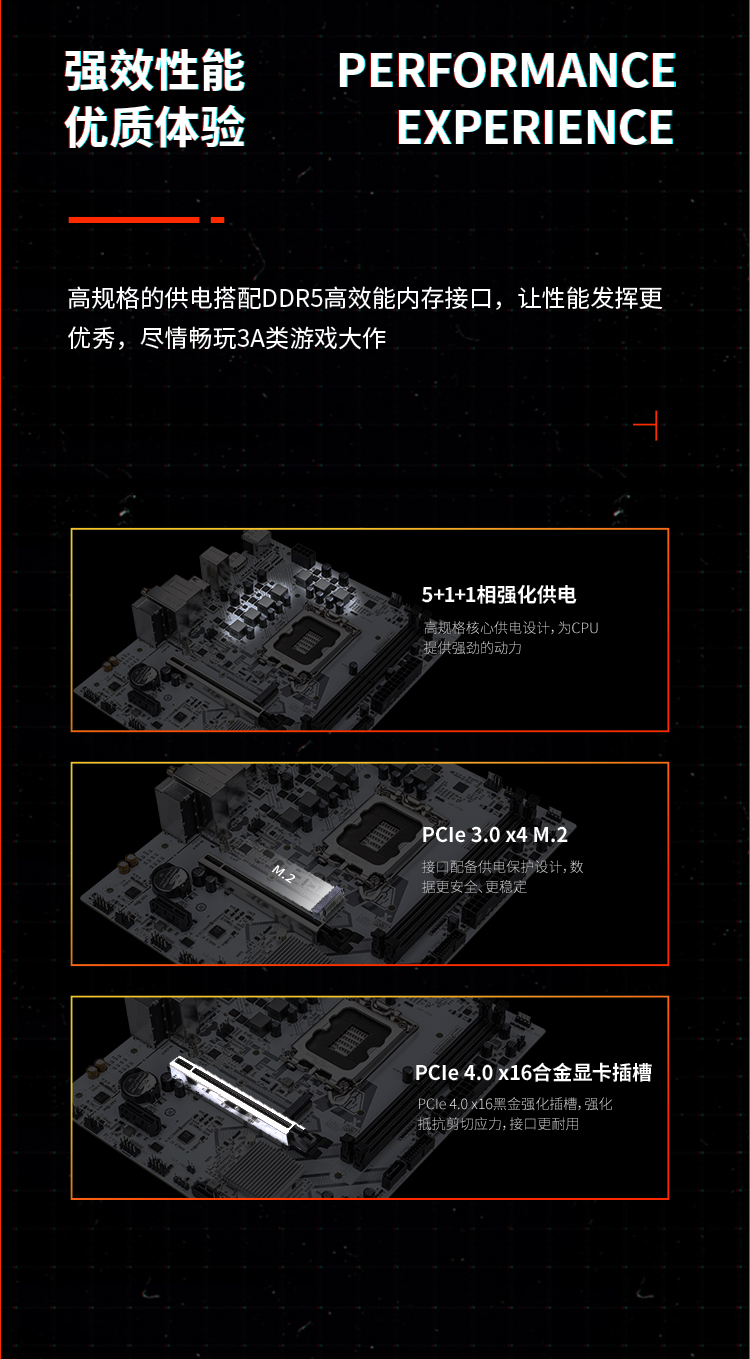 强效性能
优质体验

PERFORMANCE
EXPERIENCE

高规格的供电搭配DDR5高效能内存接口，让性能发挥更优秀，尽情畅玩3A类游戏大作

5+1+1相强化供电
高规格核心供电设计，为CPU提供强劲的动力

M.2

PCIe 3.0 x4 M.2
接口配备供电保护设计，数据更安全、更稳定

PCIe 4.0 x16合金显卡插槽
PCIe 4.0 x16黑金强化插槽，强化抵抗剪切应力，接口更耐用